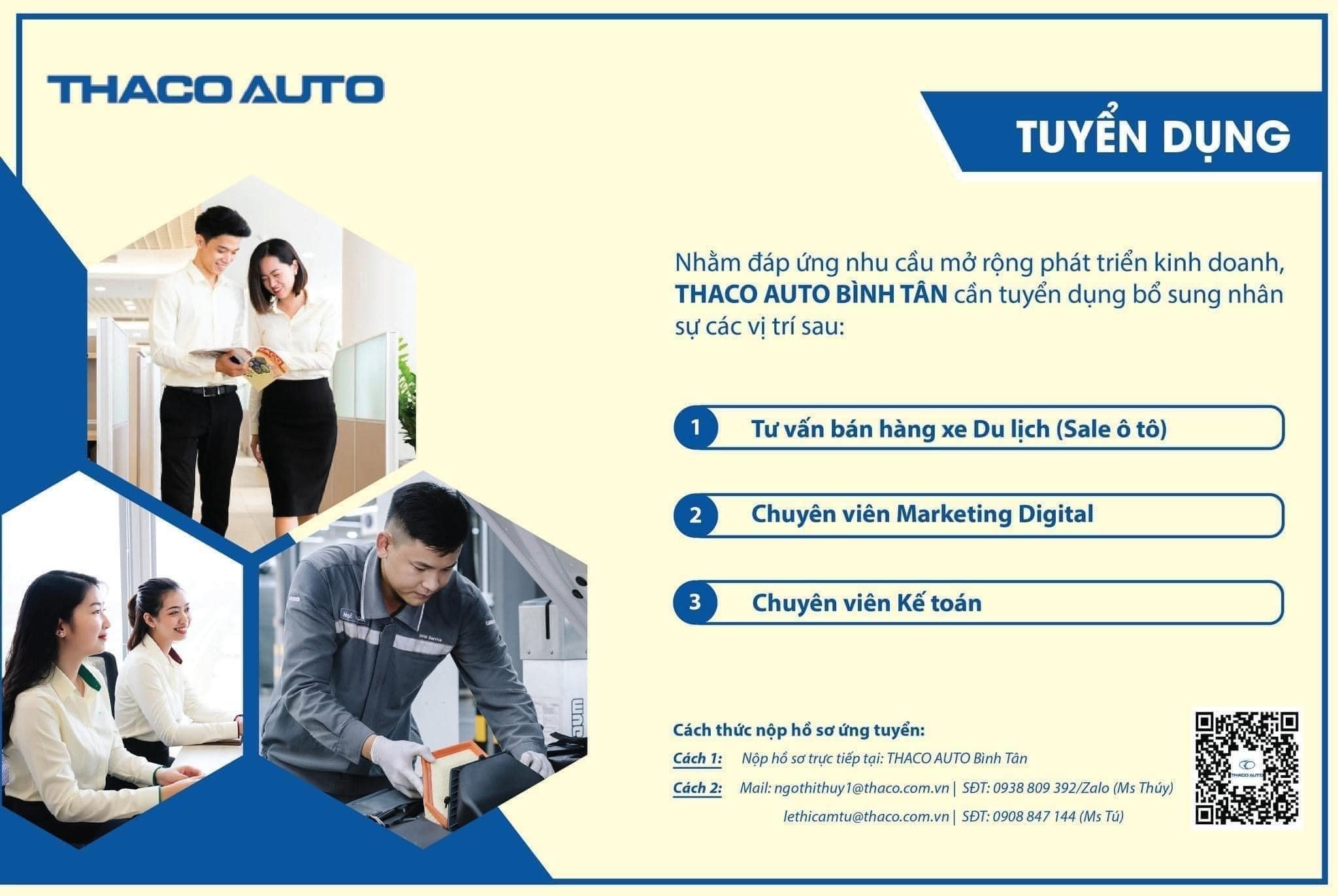 THACO AUTO

TUYỂN DỤNG

Nhằm đáp ứng nhu cầu mở rộng phát triển kinh doanh, THACO AUTO BÌNH TÂN cần tuyển dụng bổ sung nhân sự các vị trí sau:

1 Tư vấn bán hàng xe Du lịch (Sale ô tô)

2 Chuyên viên Marketing Digital

3 Chuyên viên Kế toán

Cách thức nộp hồ sơ ứng tuyển:

Cách 1: Nộp hồ sơ trực tiếp tại: THACO AUTO Bình Tân

Cách 2: Mail: ngothithuy1@thaco.com.vn | SĐT: 0938 809 392/Zalo (Ms Thúy)

lethicamtu@thaco.com.vn | SĐT: 0908 847 144 (Ms Tú)

THACO AUTO